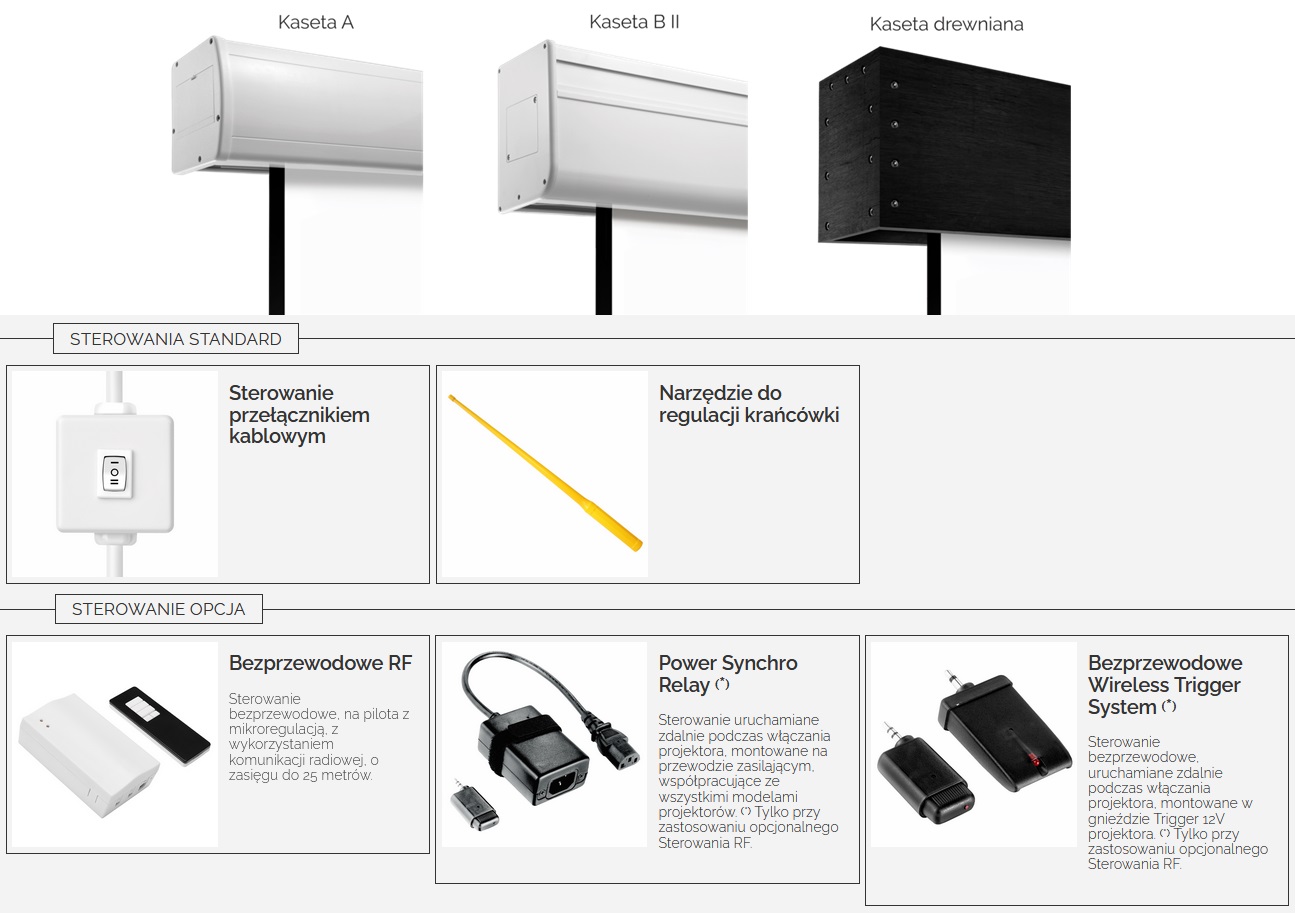 Kaseta A

Kaseta B II

Kaseta drewniana

STEROWANIA STANDARD

Sterowanie przełącznikiem kablowym

Narzędzie do regulacji krańcówki

STEROWANIE OPCJA

Bezprzewodowe RF

Sterowanie bezprzewodowe, na pilota z mikroregulacją, z wykorzystaniem komunikacji radiowej, o zasięgu do 25 metrów.

Power Synchro Relay (*)

Sterowanie uruchamiane zdalnie podczas włączania projektora, montowane na przewodzie zasilającym, współpracujące ze wszystkimi modelami projektorów. (*) Tylko przy zastosowaniu opcjonalnego Sterowania RF.

Bezprzewodowe Wireless Trigger System (*)

Sterowanie bezprzewodowe, uruchamiane zdalnie podczas włączania projektora, montowane w gnieździe Trigger 12V projektora. (*) Tylko przy zastosowaniu opcjonalnego Sterowania RF.