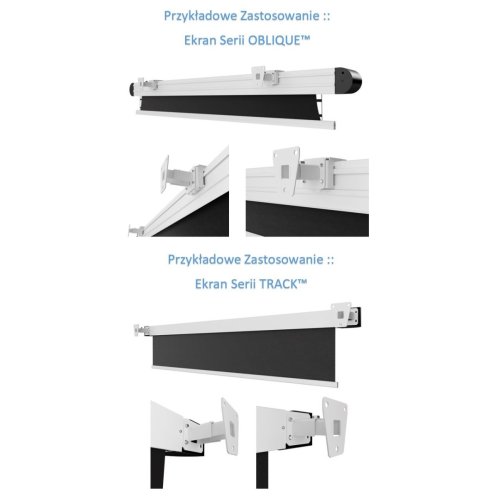 Przykładowe Zastosowanie ::
Ekran Serii OBLIQUE™

Przykładowe Zastosowanie ::
Ekran Serii TRACK™