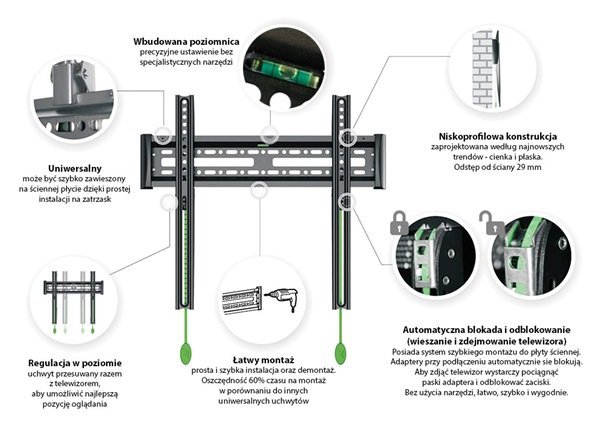 Wbudowana poziomnica
precyzyjne ustawienie bez specjalistycznych narzędzi

Uniwersalny
może być szybko zawieszony na ściennej płycie dzięki prostej instalacji na zatrzask

Niskoprofilowa konstrukcja
zaprojektowana według najnowszych trendów - cienka i płaska. Odstęp od ściany 29 mm

Regulacja w poziomie
uchwyt przesuwany razem z telewizorem, aby umożliwić najlepszą pozycję oglądania

Łatwy montaż
prosta i szybka instalacja oraz demontaż. Oszczędność 60% czasu na montaż w porównaniu do innych uniwersalnych uchwytów

Automatyczna blokada i odblokowanie (wieszanie i zdejmowanie telewizora)
Posiada system szybkiego montażu do płyty ściennej. Adaptery przy podłączeniu automatycznie sie blokują. Aby zdjąć telewizor wystarczy pociągnąć paski adaptera i odblokować zaciski. Bez użycia narzędzi, łatwo, szybko i wygodnie.